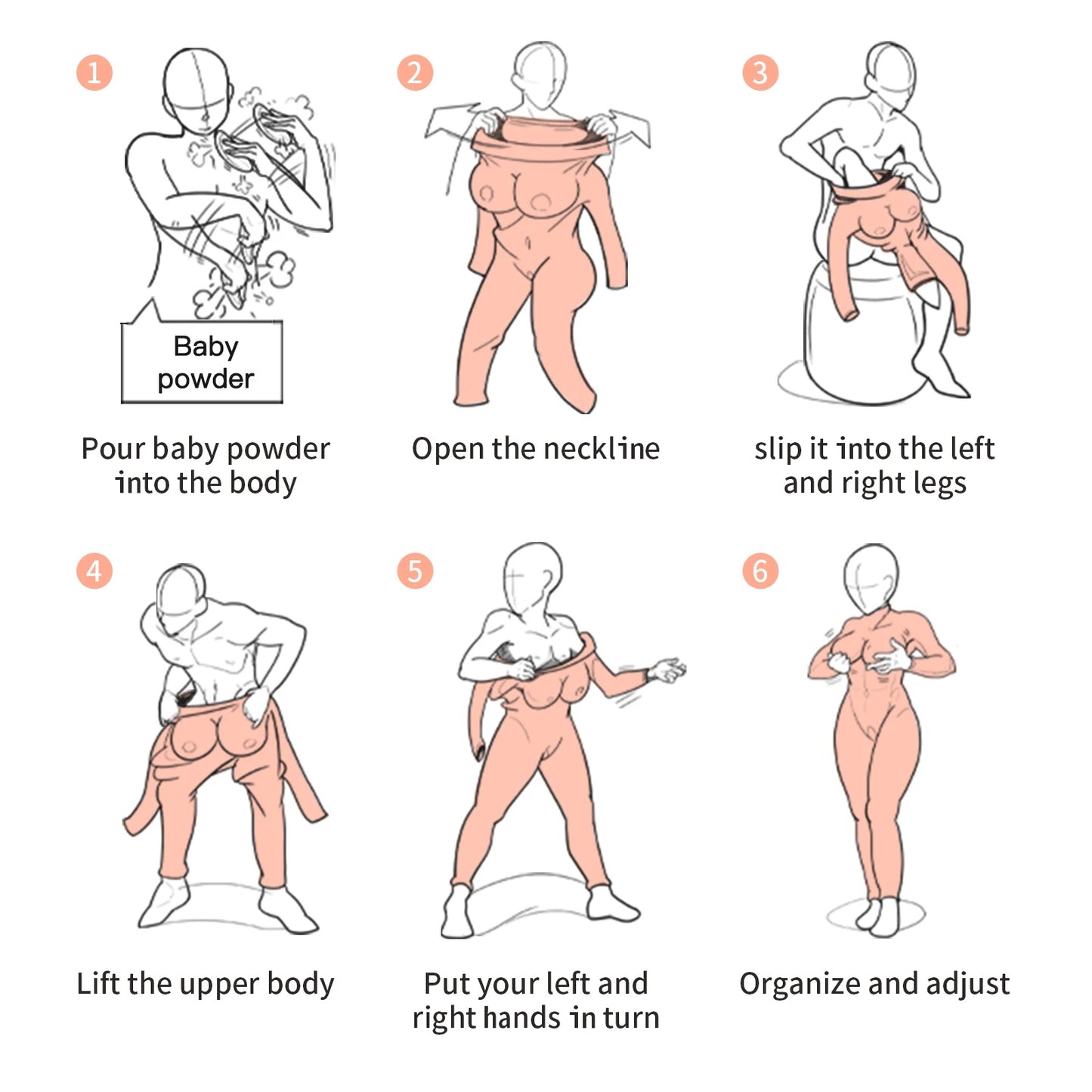 1

Baby powder

Pour baby powder into the body

2

Open the neckline

3

slip it into the left and right legs

4

Lift the upper body

5

Put your left and right hands in turn

6

Organize and adjust